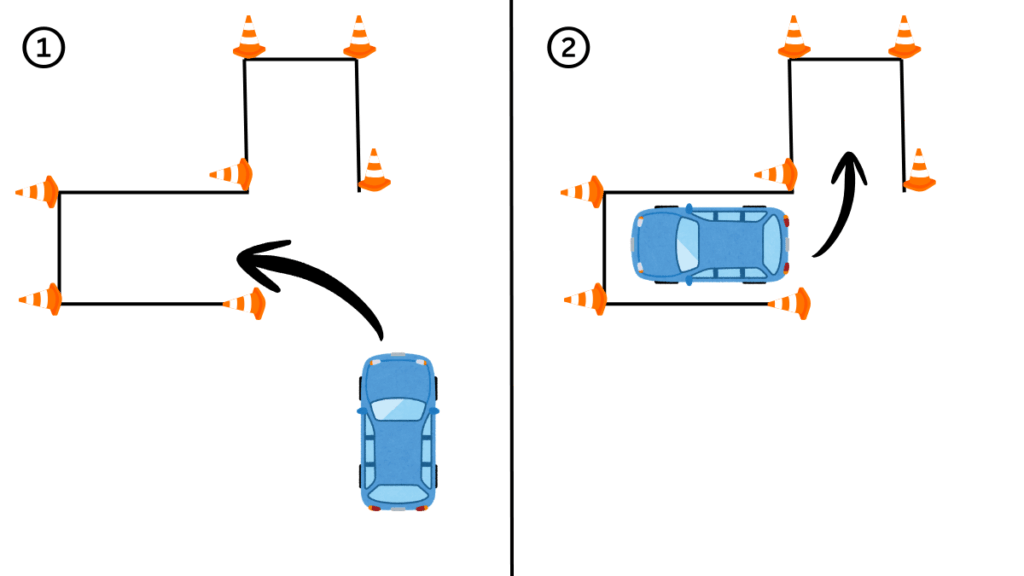 ①

②