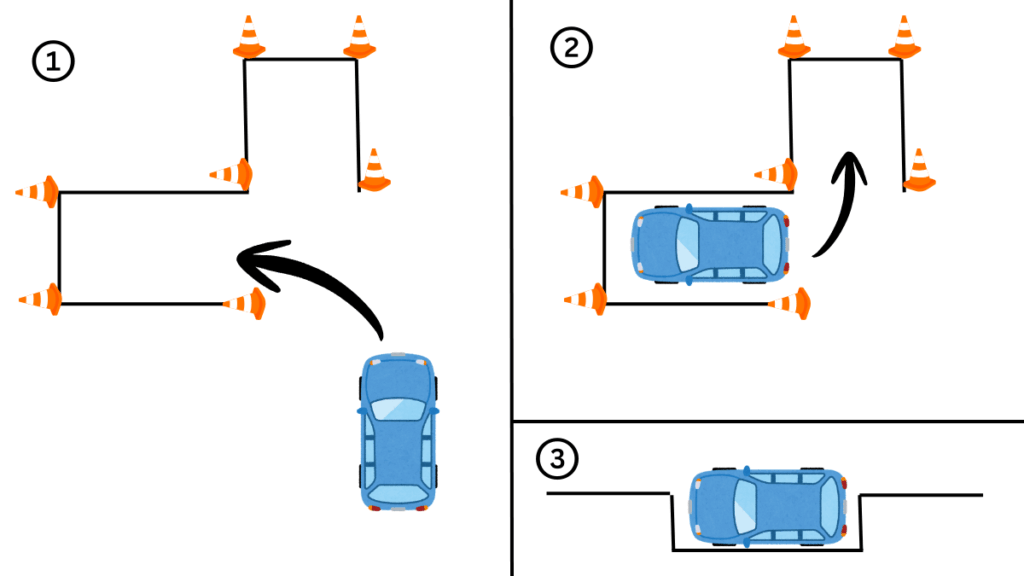 ①
②
③